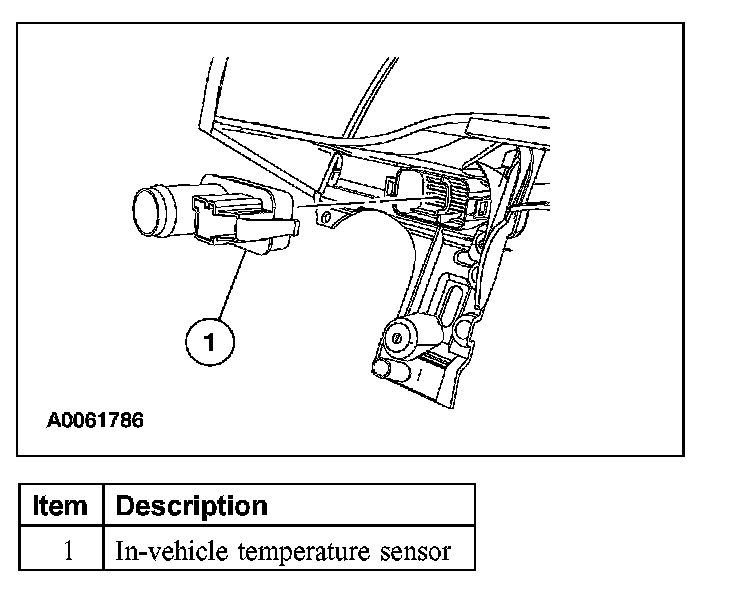 1

A0061786

| Item | Description |
|---|---|
| 1 | In-vehicle temperature sensor |