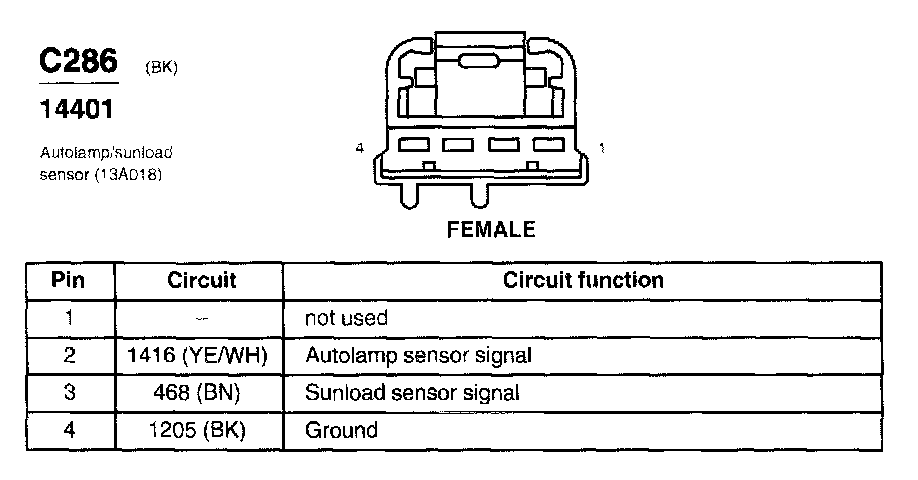 C286 (BK)

14401

Autolamp/sunload sensor (13A018)

4

1

FEMALE

| Pin | Circuit | Circuit function |
|---|---|---|
| 1 | – | not used |
| 2 | 1416 (YE/WH) | Autolamp sensor signal |
| 3 | 468 (BN) | Sunload sensor signal |
| 4 | 1205 (BK) | Ground |