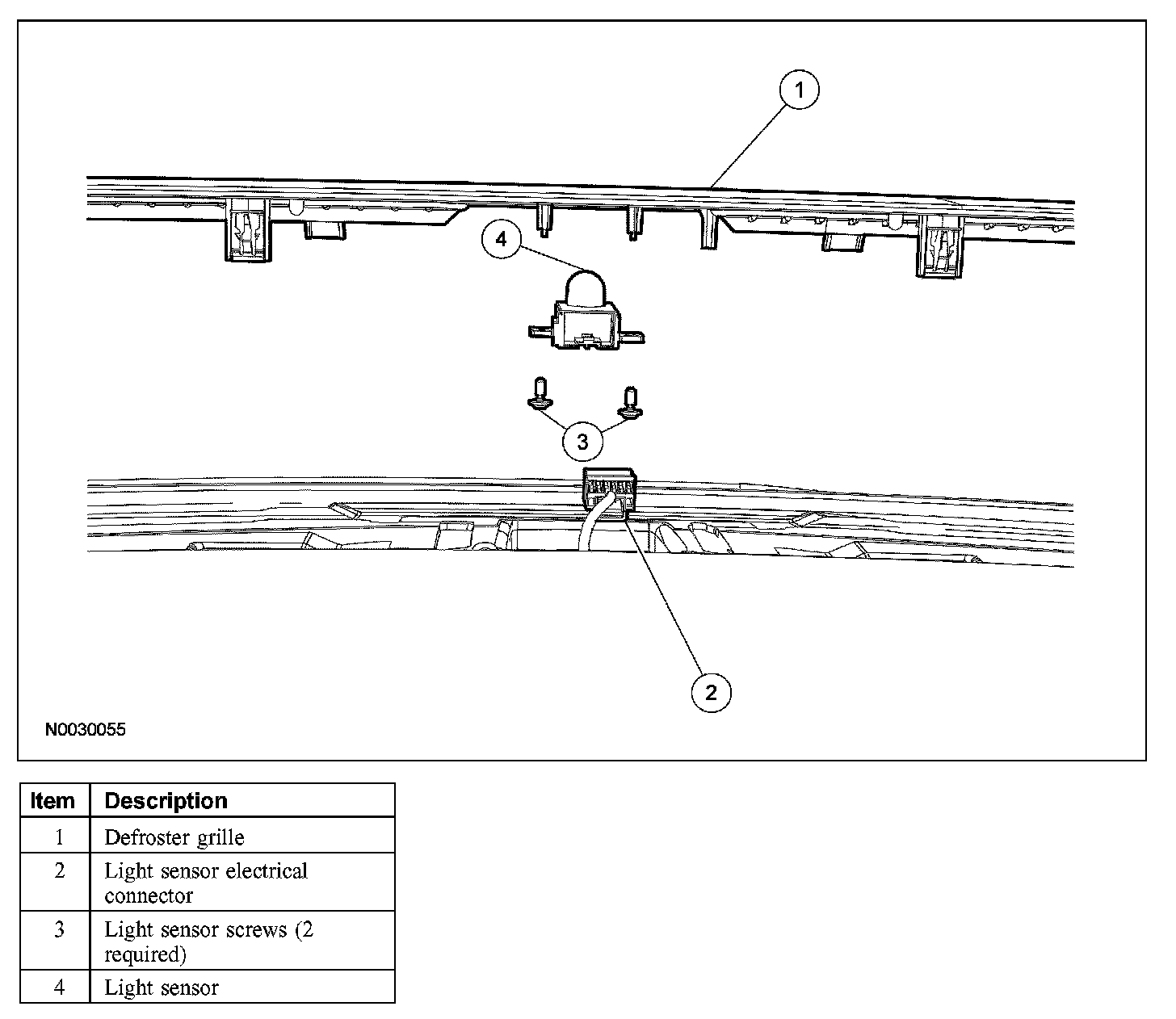 1

4

3

2

N0030055

| Item | Description |
|---|---|
| 1 | Defroster grille |
| 2 | Light sensor electrical connector |
| 3 | Light sensor screws (2 required) |
| 4 | Light sensor |