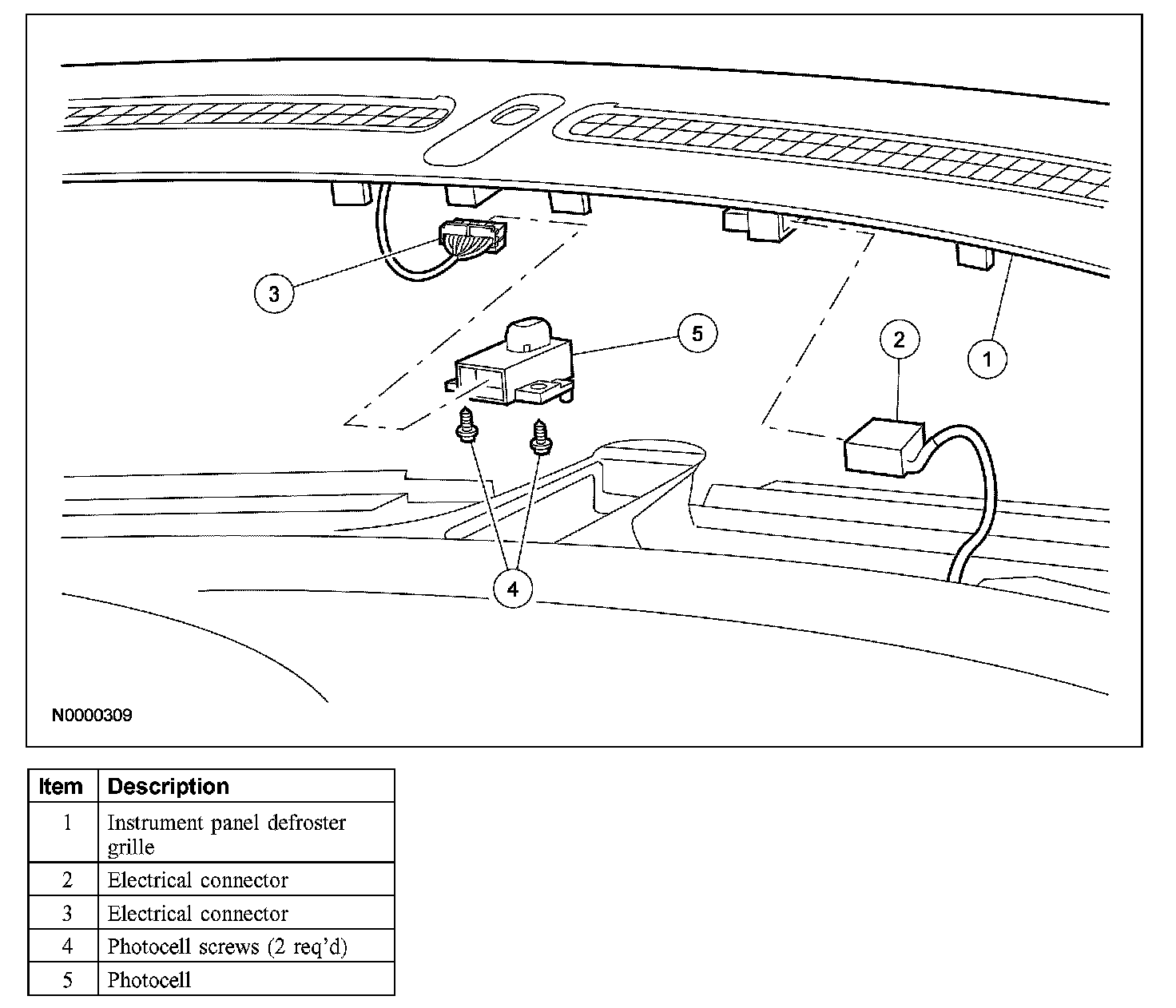 3

5

2

1

4

N0000309

| Item | Description |
|---|---|
| 1 | Instrument panel defroster grille |
| 2 | Electrical connector |
| 3 | Electrical connector |
| 4 | Photocell screws (2 req'd) |
| 5 | Photocell |