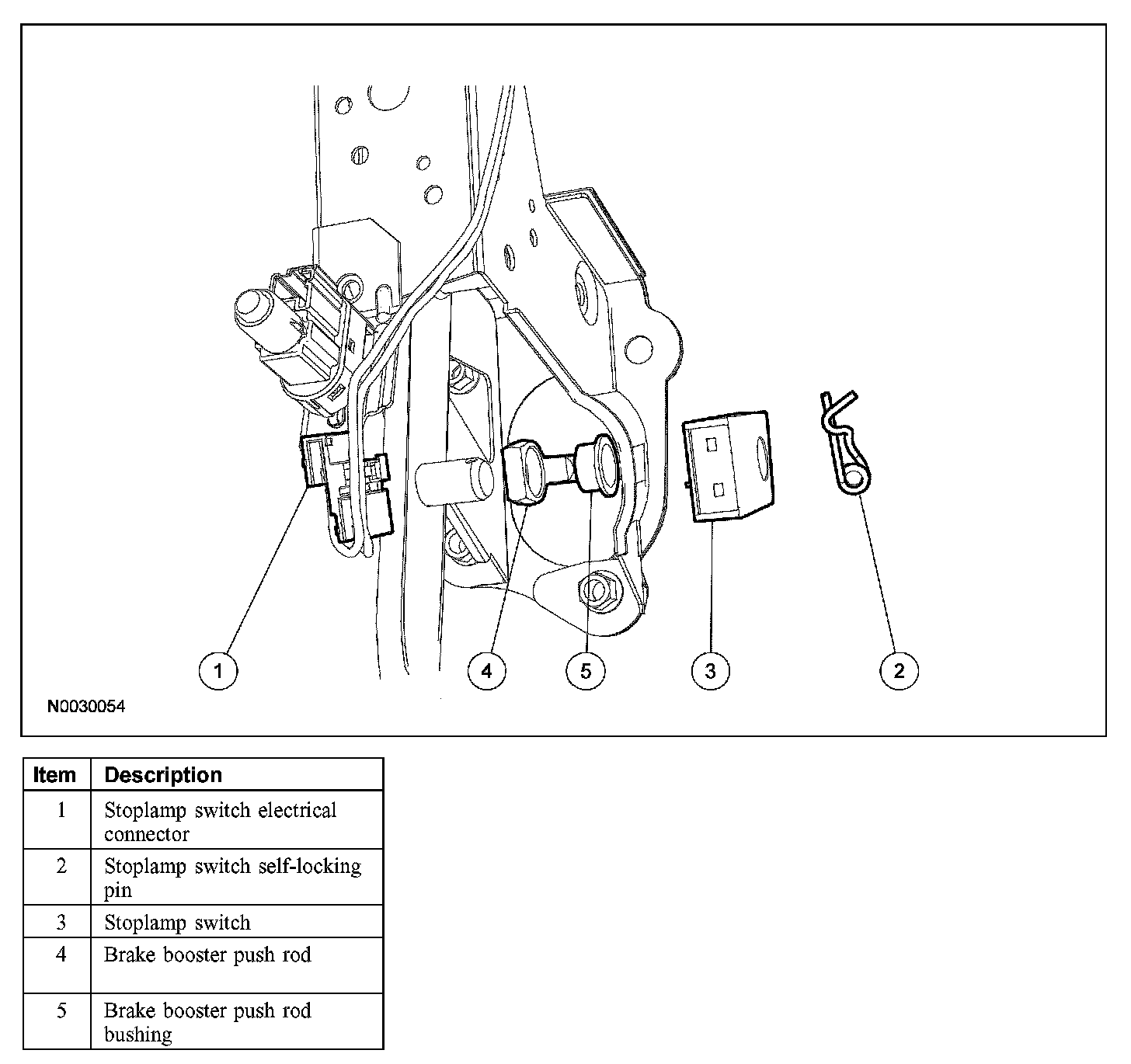 1
4
5
3
2
N0030054

| Item | Description |
|---|---|
| 1 | Stoplamp switch electrical connector |
| 2 | Stoplamp switch self-locking pin |
| 3 | Stoplamp switch |
| 4 | Brake booster push rod |
| 5 | Brake booster push rod bushing |