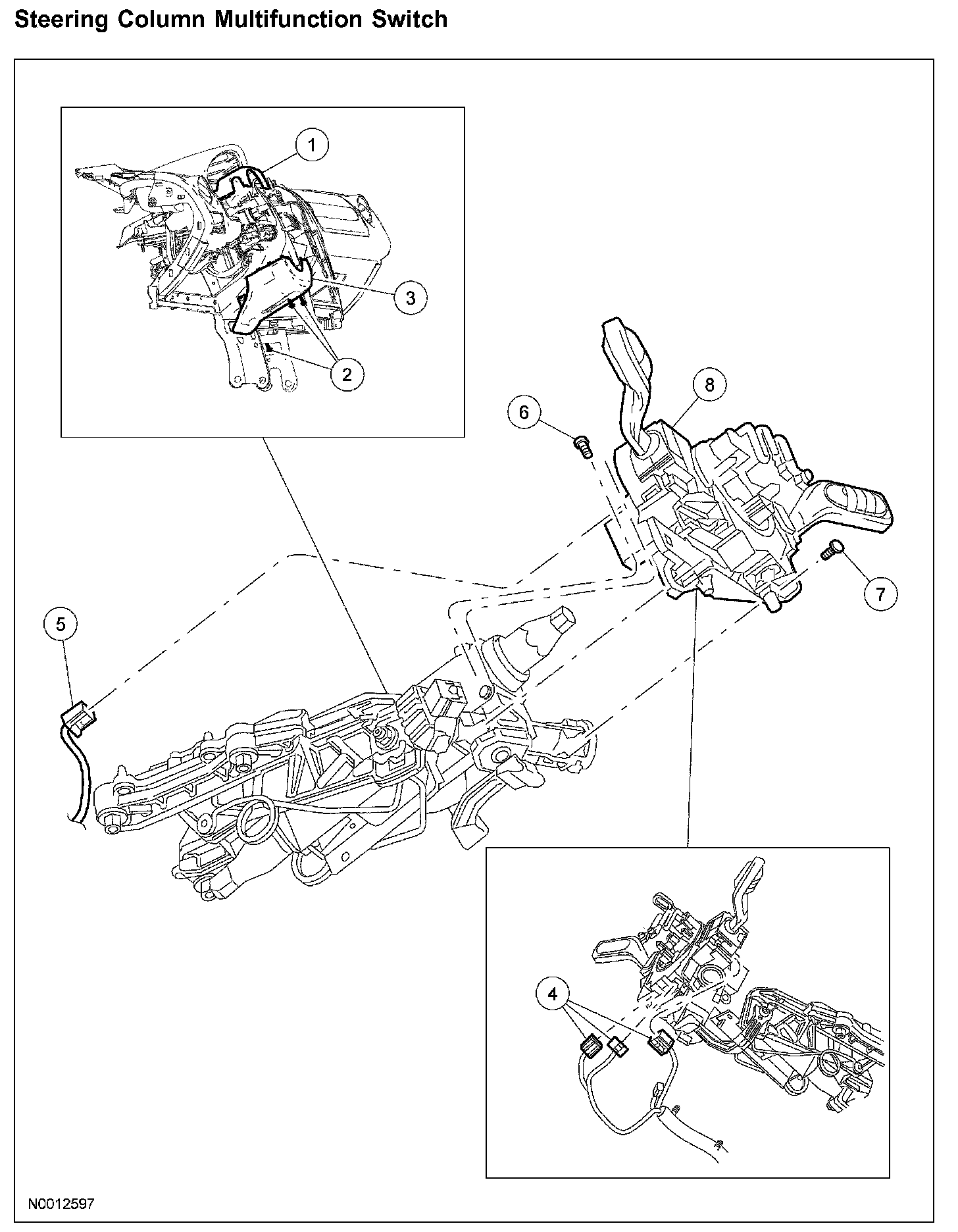 Steering Column Multifunction Switch

1

3

2

8

6

7

5

4

N0012597