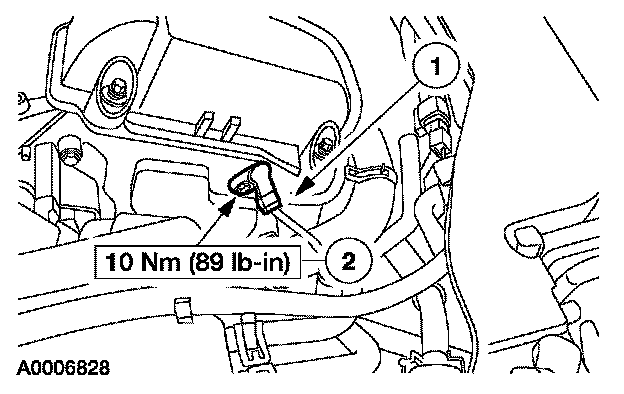 1

10 Nm (89 lb-in)

2

A0006828