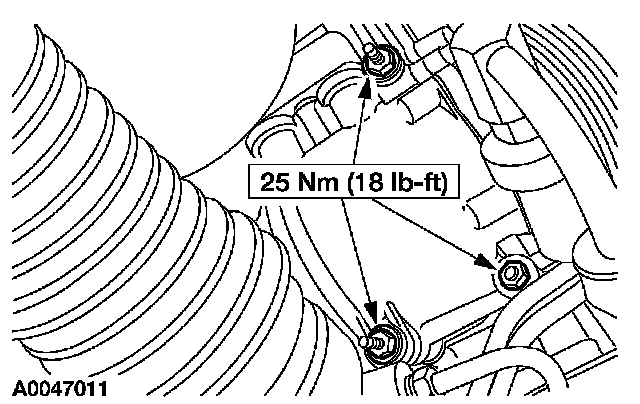 25 Nm (18 lb-ft)

A0047011