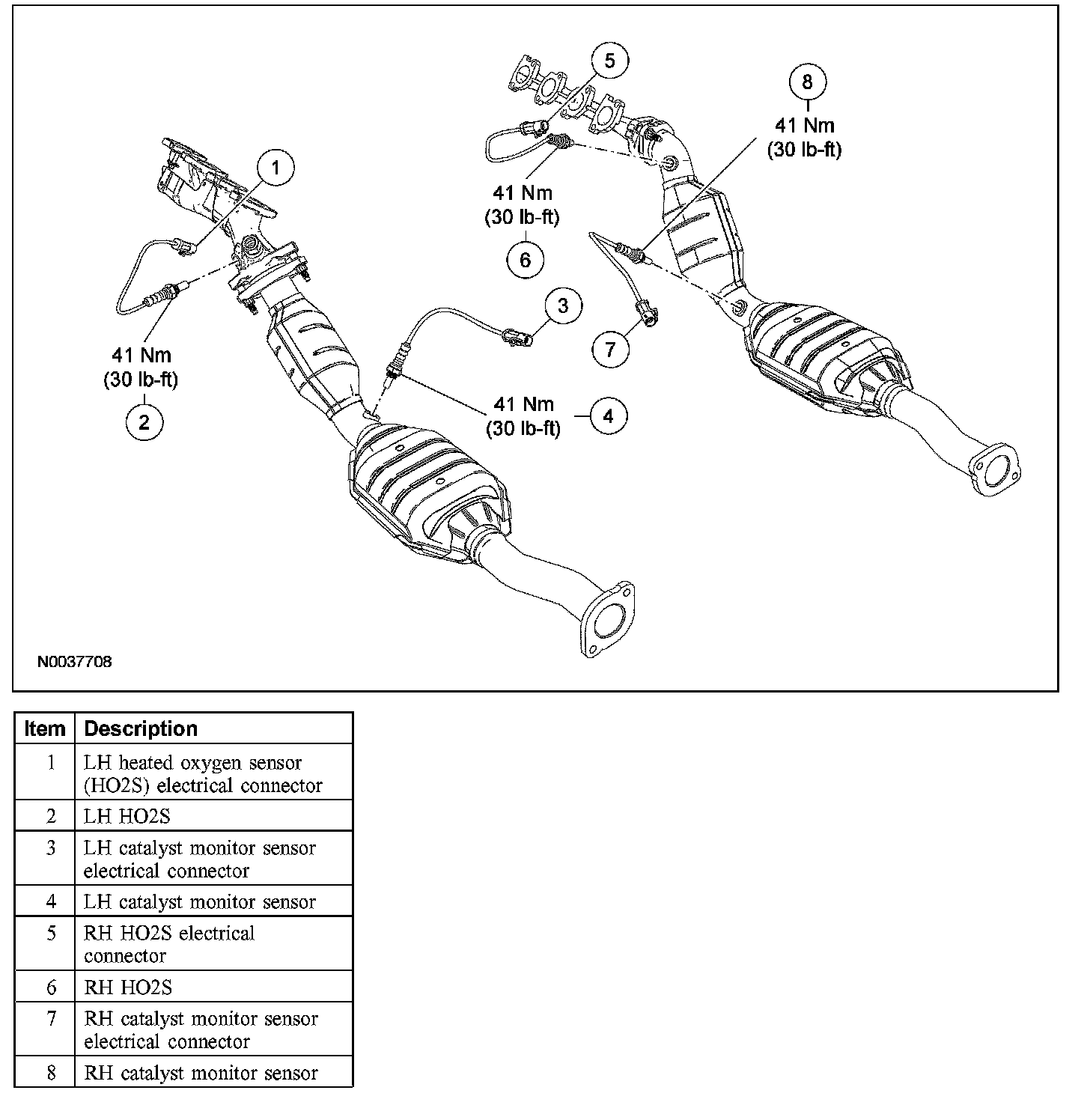 5

8

41 Nm
(30 lb-ft)

1

41 Nm
(30 lb-ft)

6

3

7

41 Nm
(30 lb-ft)

2

41 Nm
(30 lb-ft)

4

N0037708

| Item | Description |
|---|---|
| 1 | LH heated oxygen sensor (HO2S) electrical connector |
| 2 | LH HO2S |
| 3 | LH catalyst monitor sensor electrical connector |
| 4 | LH catalyst monitor sensor |
| 5 | RH HO2S electrical connector |
| 6 | RH HO2S |
| 7 | RH catalyst monitor sensor electrical connector |
| 8 | RH catalyst monitor sensor |