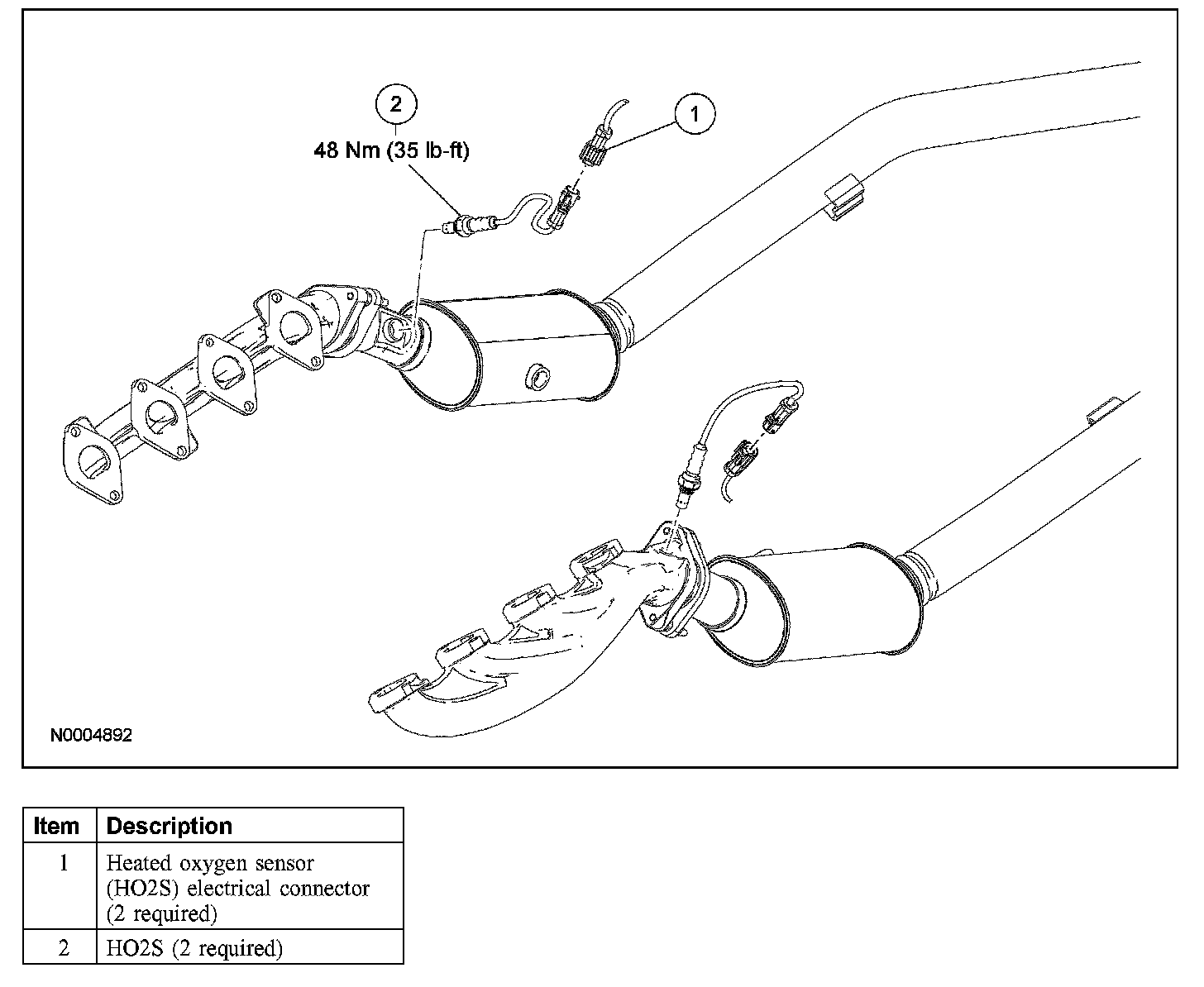 2
48 Nm (35 lb-ft)

1

N0004892

| Item | Description |
|---|---|
| 1 | Heated oxygen sensor (HO2S) electrical connector (2 required) |
| 2 | HO2S (2 required) |