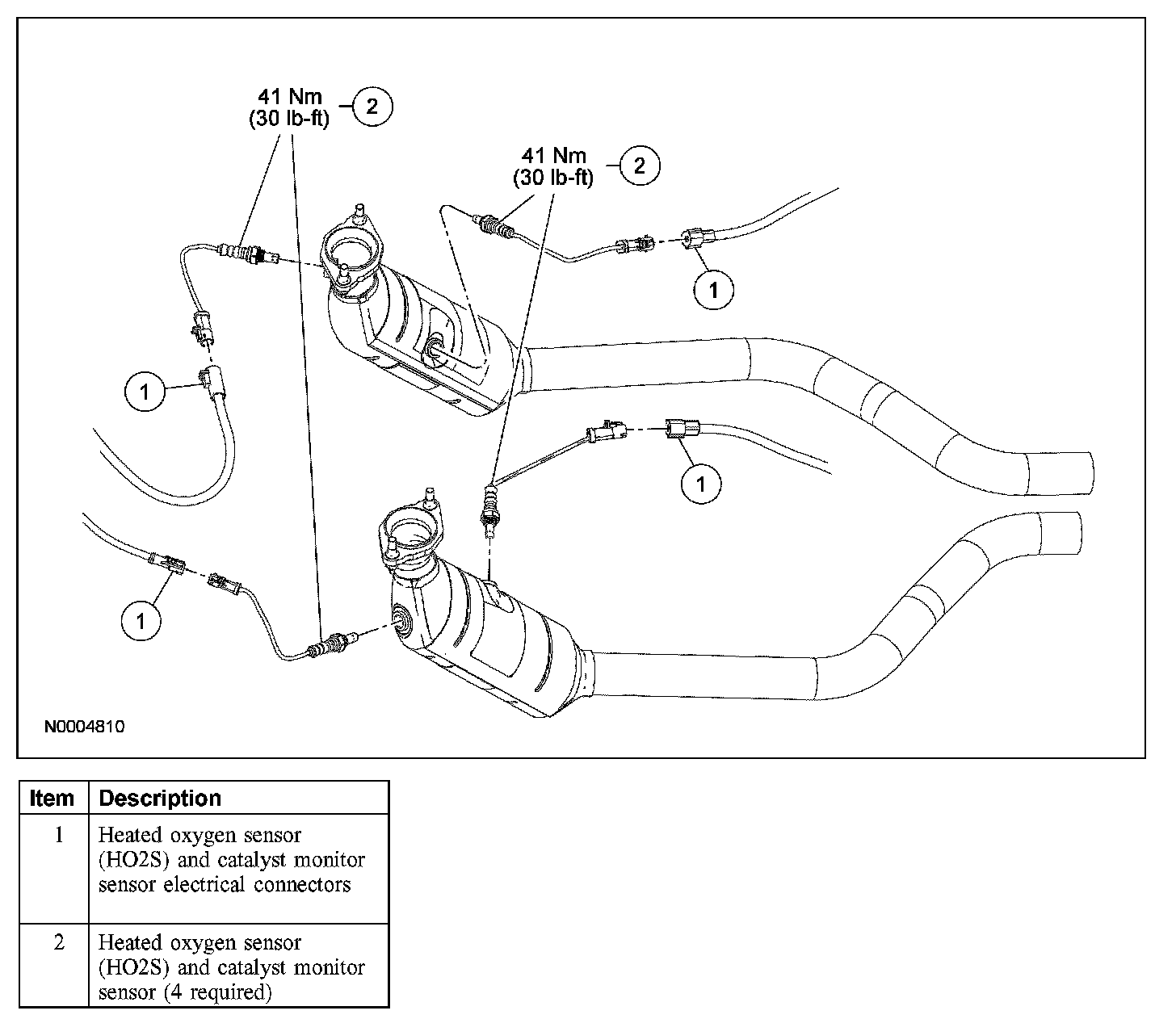 41 Nm
(30 lb-ft)
2

41 Nm
(30 lb-ft)
2

1

1

1

1

N0004810

| Item | Description |
|---|---|
| 1 | Heated oxygen sensor (HO2S) and catalyst monitor sensor electrical connectors |
| 2 | Heated oxygen sensor (HO2S) and catalyst monitor sensor (4 required) |