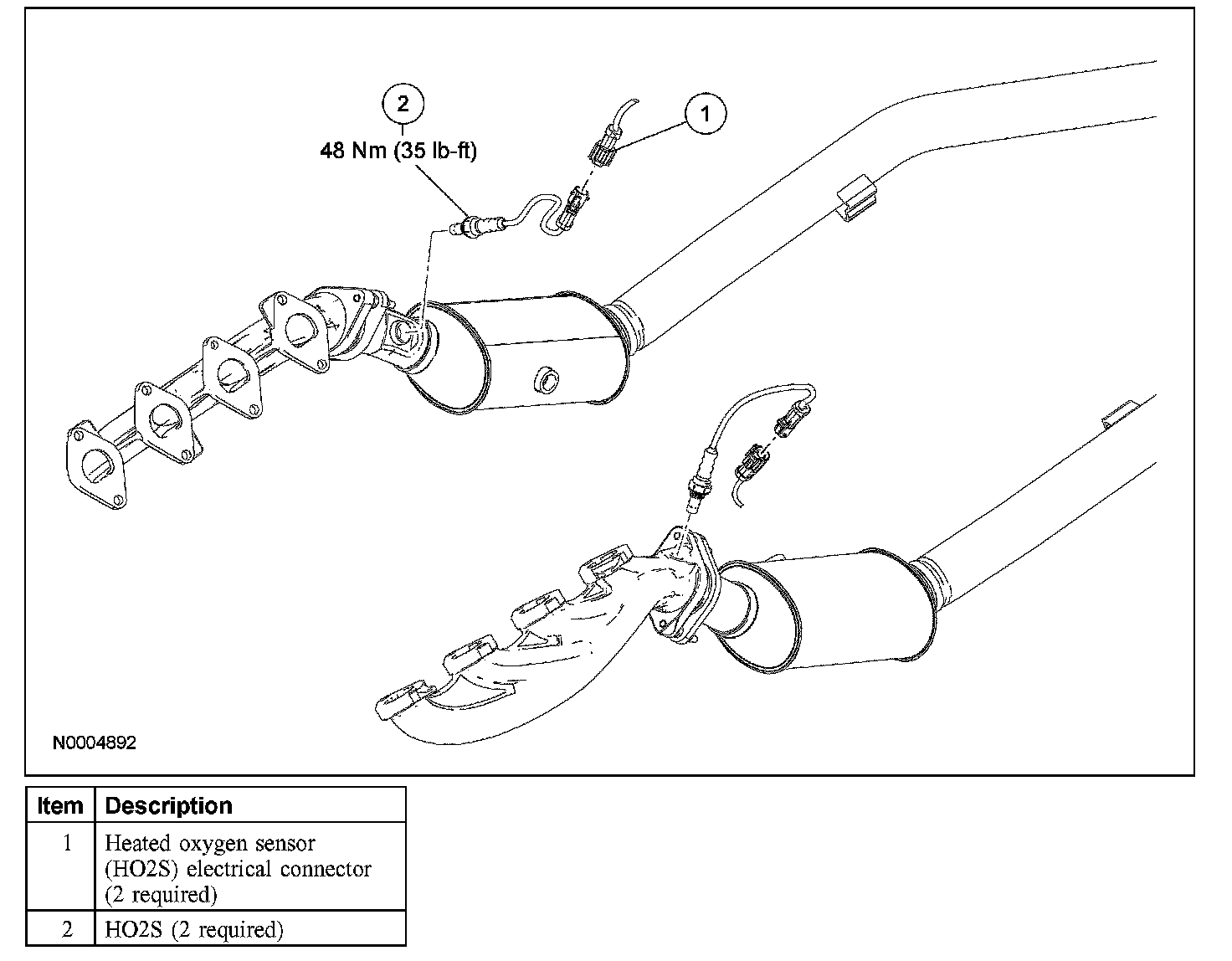 2

48 Nm (35 lb-ft)

1

N0004892

| Item | Description |
|---|---|
| 1 | Heated oxygen sensor (HO2S) electrical connector (2 required) |
| 2 | HO2S (2 required) |