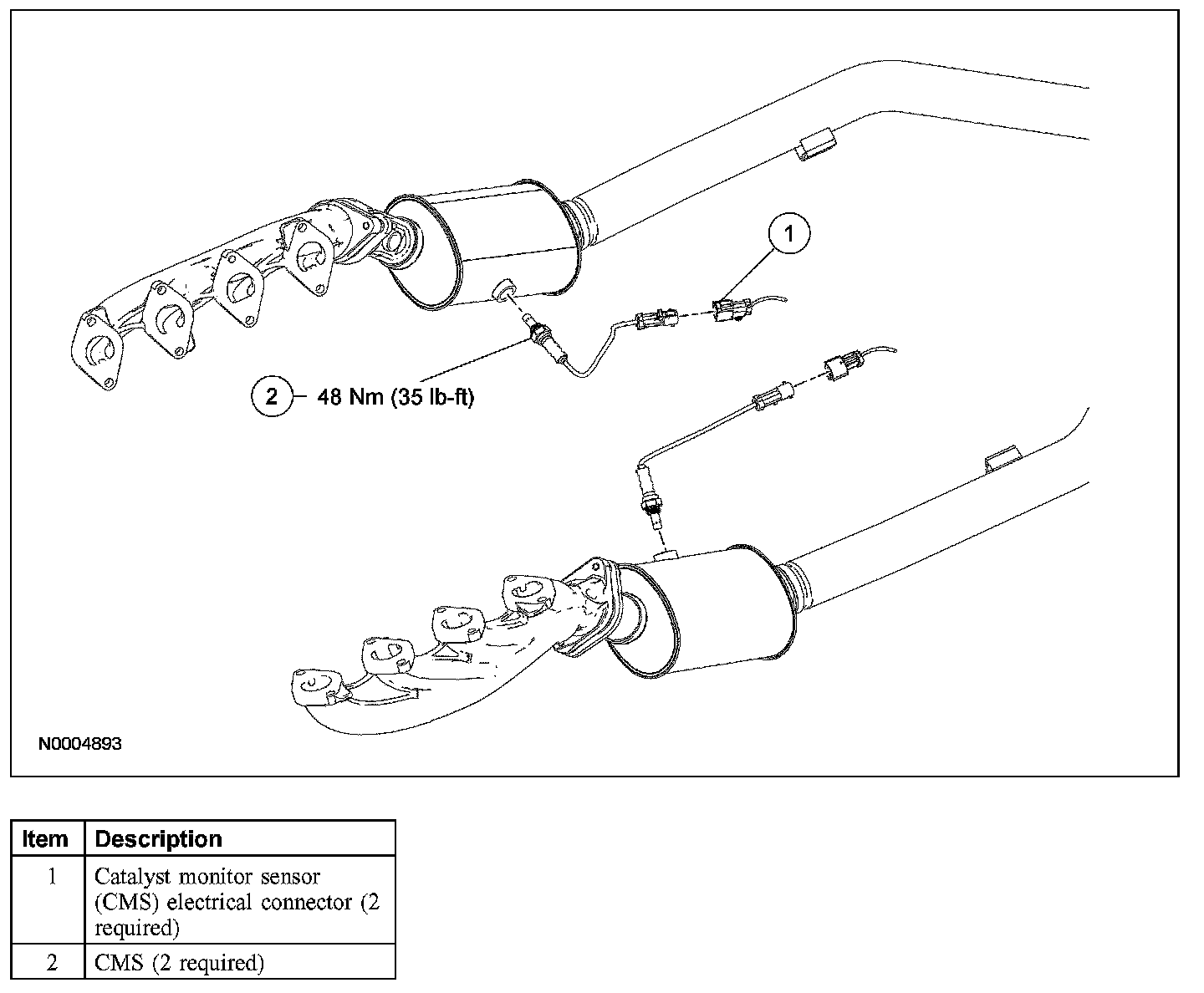 1

2 48 Nm (35 lb-ft)

N0004893

| Item | Description |
|---|---|
| 1 | Catalyst monitor sensor (CMS) electrical connector (2 required) |
| 2 | CMS (2 required) |