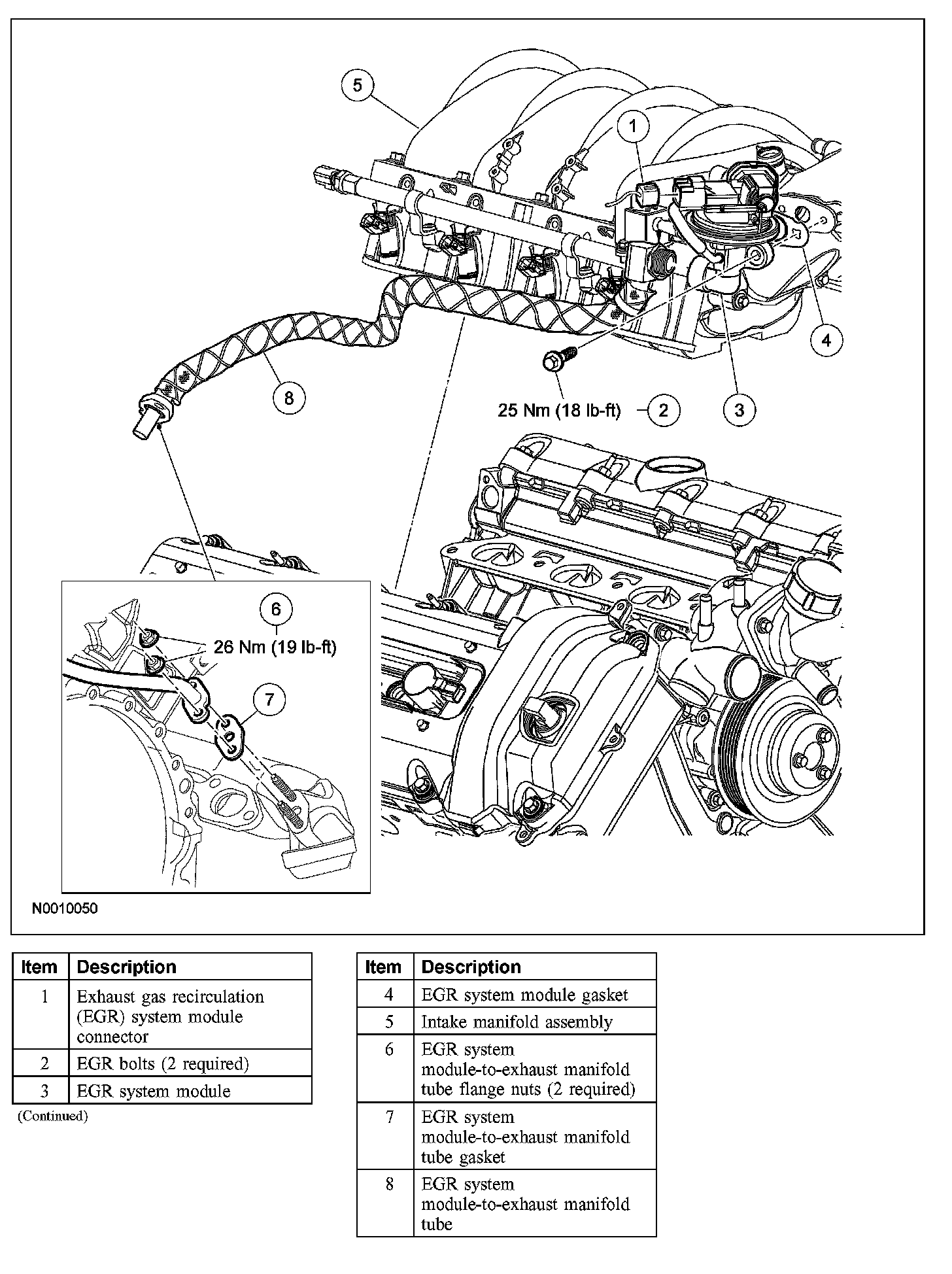 5
1
4
8
25 Nm (18 lb-ft)
2
3
6
26 Nm (19 lb-ft)
7
N0010050

| Item | Description |
|---|---|
| 1 | Exhaust gas recirculation (EGR) system module connector |
| 2 | EGR bolts (2 required) |
| 3 | EGR system module |

(Continued)

| Item | Description |
|---|---|
| 4 | EGR system module gasket |
| 5 | Intake manifold assembly |
| 6 | EGR system module-to-exhaust manifold tube flange nuts (2 required) |
| 7 | EGR system module-to-exhaust manifold tube gasket |
| 8 | EGR system module-to-exhaust manifold tube |