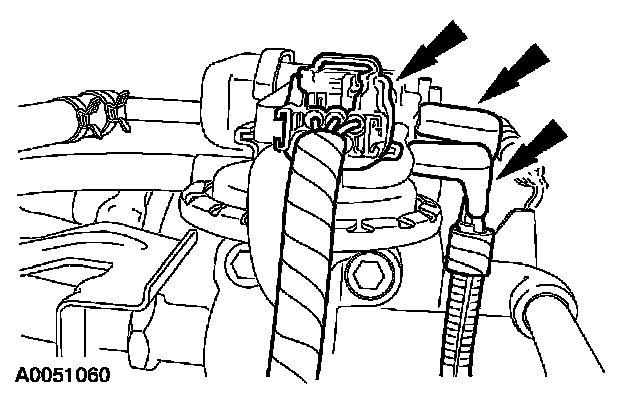 A0051060