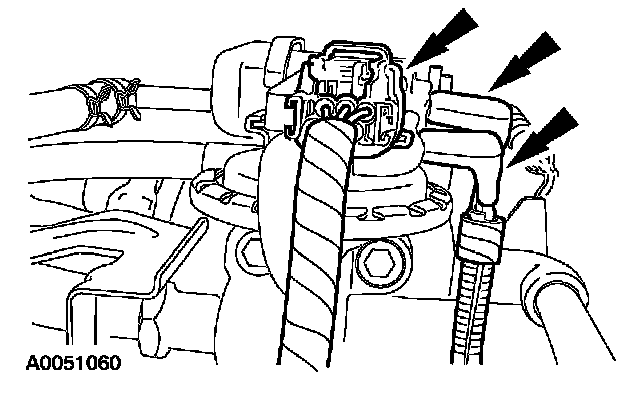 A0051060