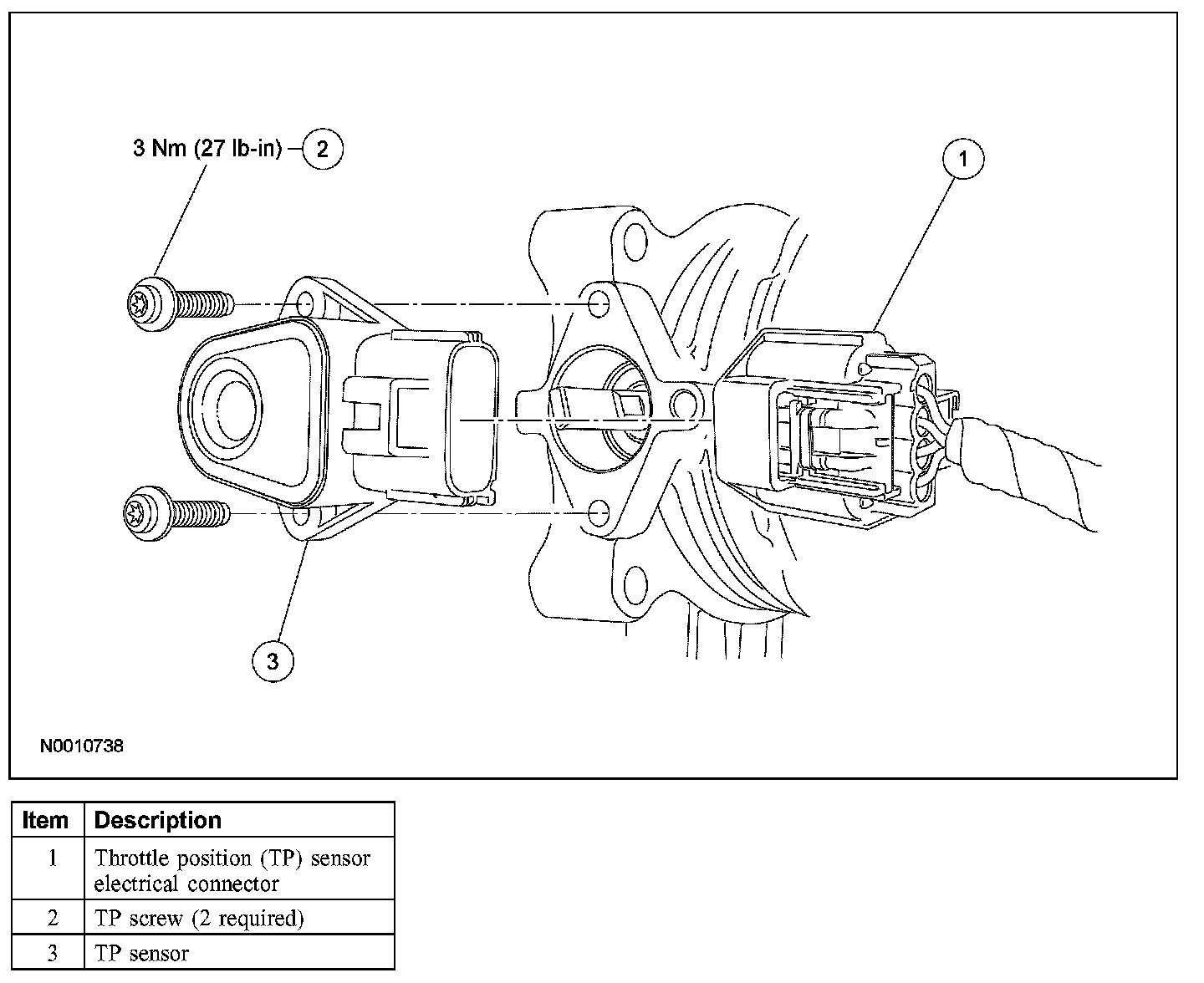 3 Nm (27 lb-in) 2

1

3

N0010738

| Item | Description |
|---|---|
| 1 | Throttle position (TP) sensor electrical connector |
| 2 | TP screw (2 required) |
| 3 | TP sensor |