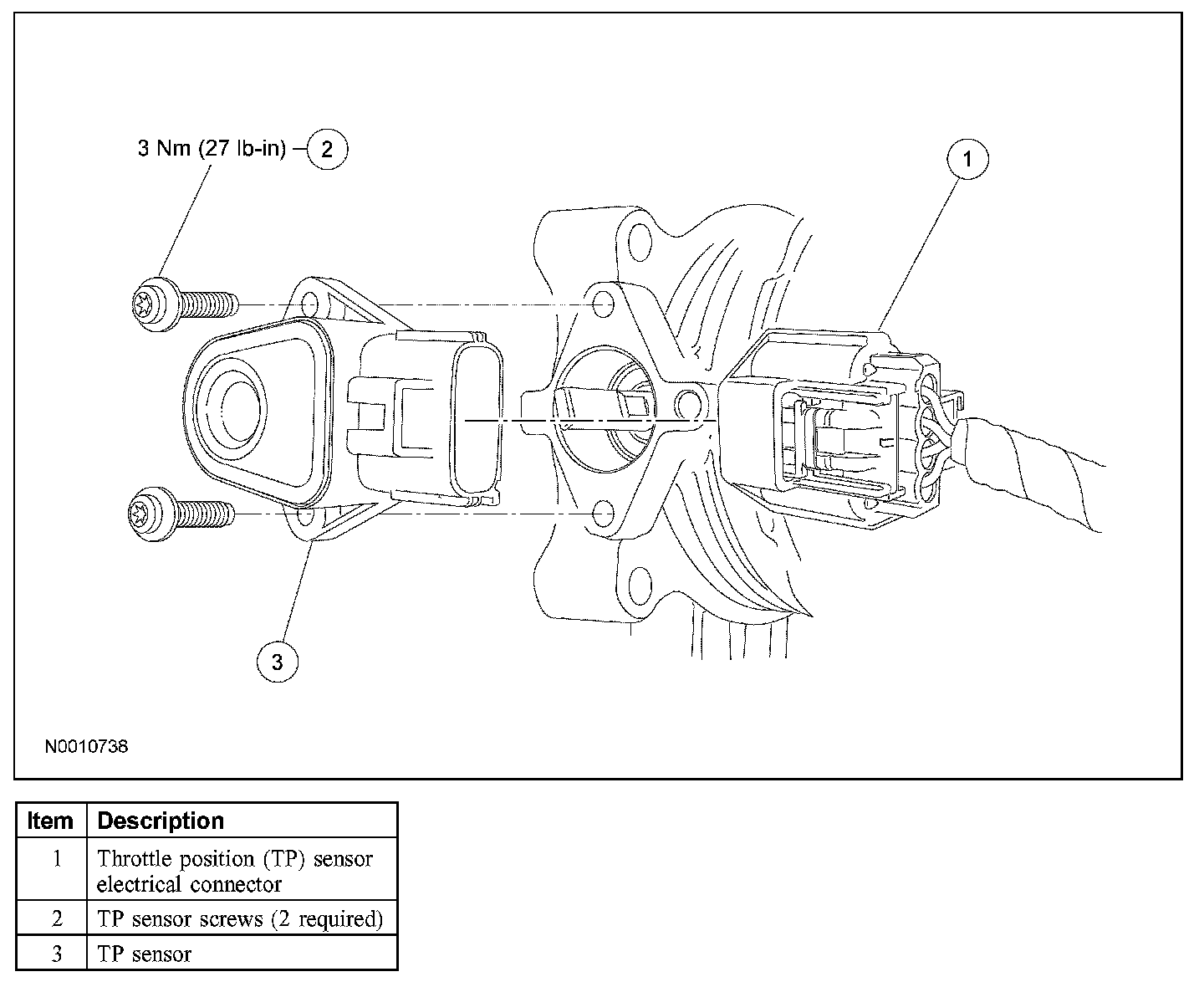 3 Nm (27 lb-in) 2

1

3

N0010738

| Item | Description |
|---|---|
| 1 | Throttle position (TP) sensor electrical connector |
| 2 | TP sensor screws (2 required) |
| 3 | TP sensor |