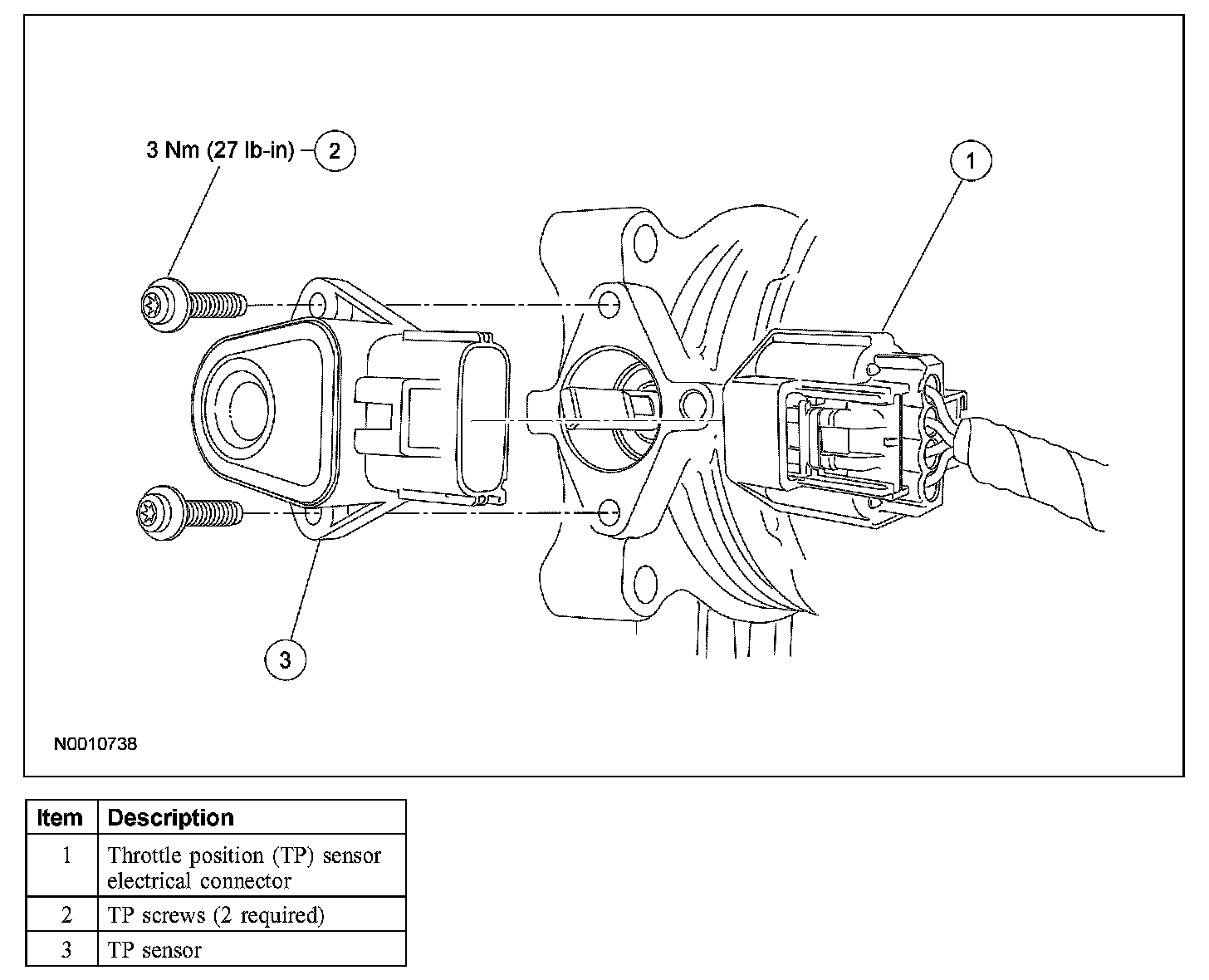 3 Nm (27 lb-in) 2

1

3

N0010738

| Item | Description |
|---|---|
| 1 | Throttle position (TP) sensor electrical connector |
| 2 | TP screws (2 required) |
| 3 | TP sensor |