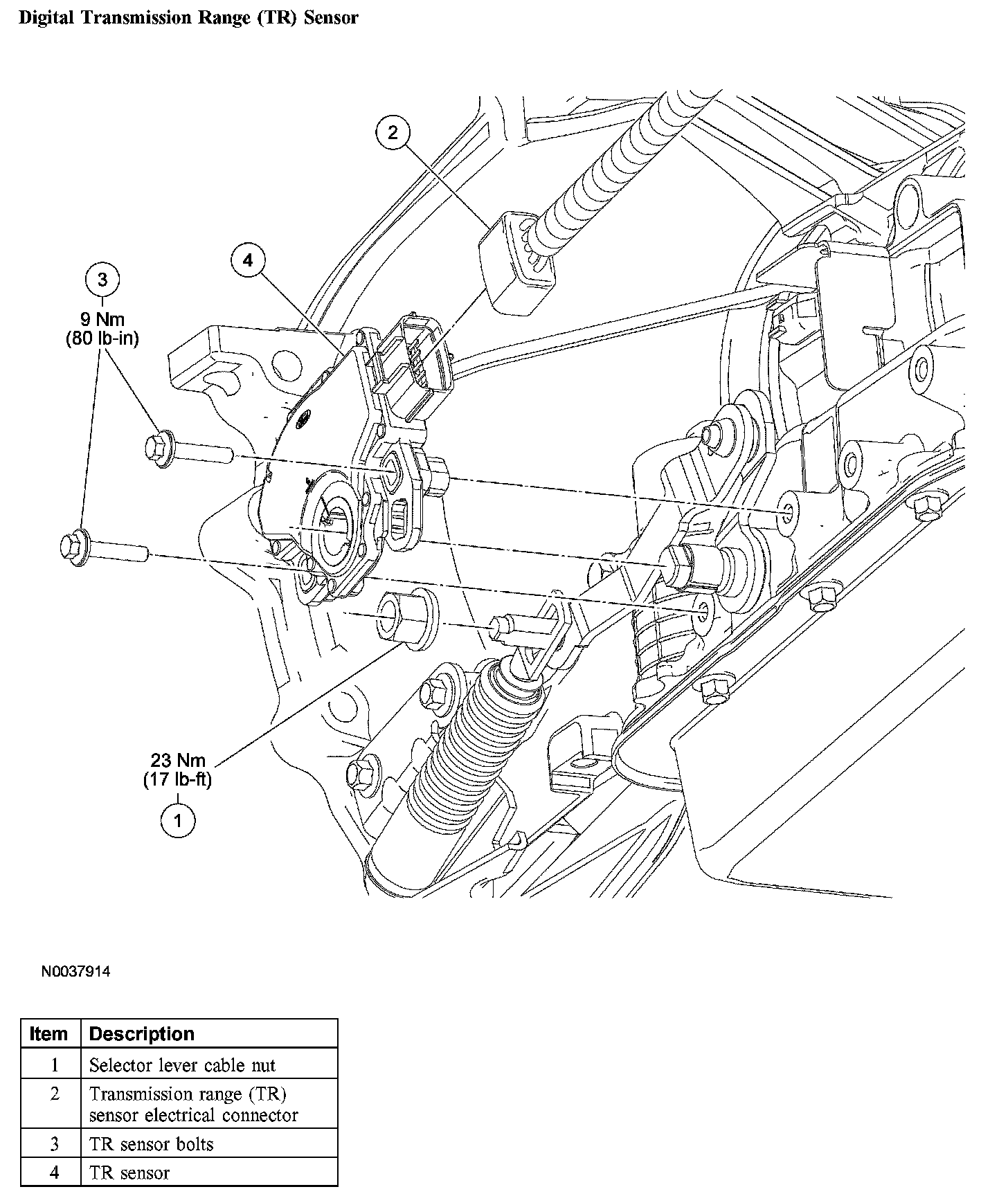 Digital Transmission Range (TR) Sensor

2

4

3
9 Nm
(80 lb-in)

23 Nm
(17 lb-ft)

1

N0037914

| Item | Description |
|---|---|
| 1 | Selector lever cable nut |
| 2 | Transmission range (TR) sensor electrical connector |
| 3 | TR sensor bolts |
| 4 | TR sensor |