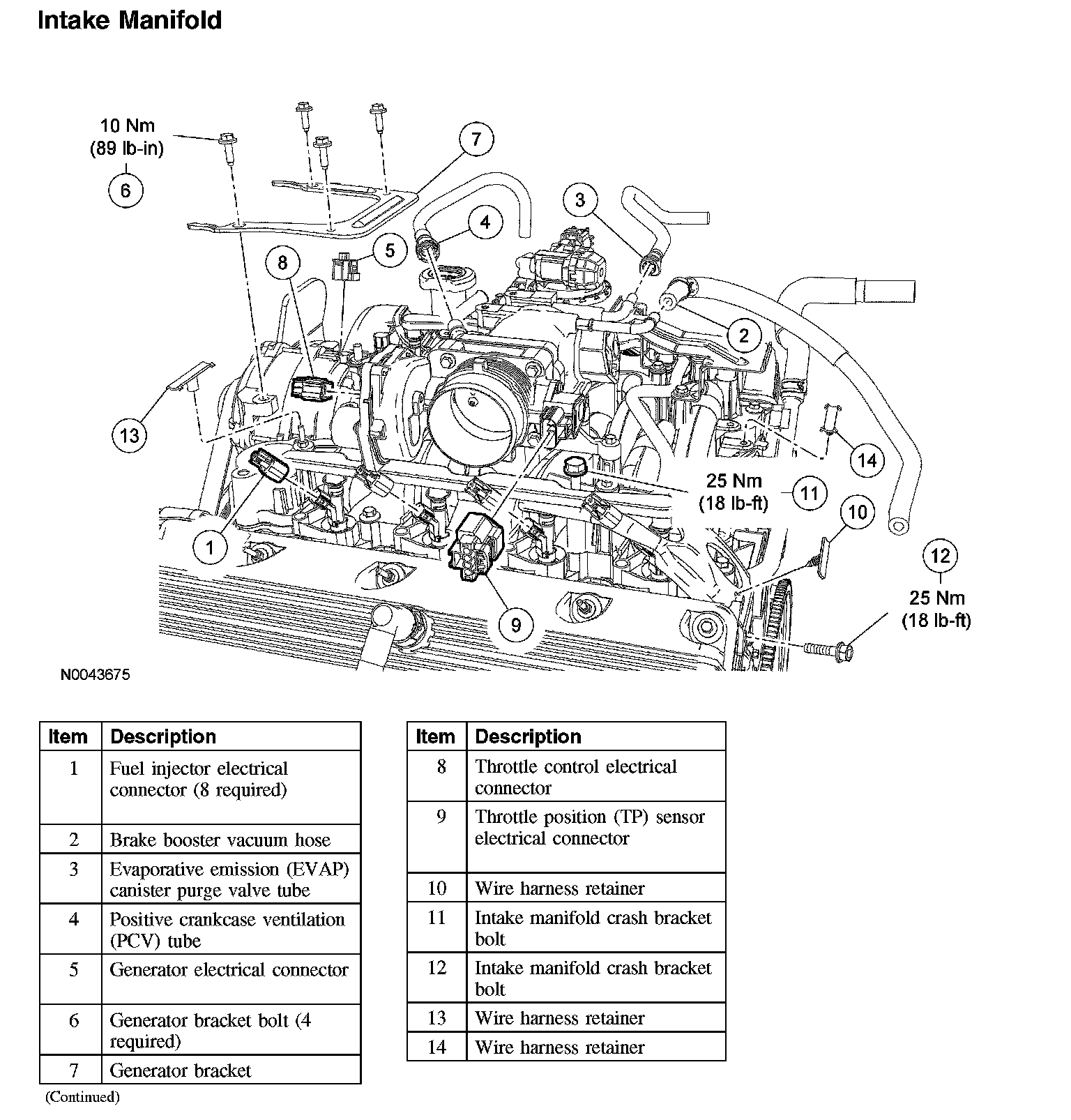 Intake Manifold

10 Nm
(89 lb-in)
6
7
3
4
5
8
2
13
14
25 Nm
(18 lb-ft)
11
10
1
12
25 Nm
(18 lb-ft)
9

N0043675

| Item | Description |
|---|---|
| 1 | Fuel injector electrical connector (8 required) |
| 2 | Brake booster vacuum hose |
| 3 | Evaporative emission (EVAP) canister purge valve tube |
| 4 | Positive crankcase ventilation (PCV) tube |
| 5 | Generator electrical connector |
| 6 | Generator bracket bolt (4 required) |
| 7 | Generator bracket |

(Continued)

| Item | Description |
|---|---|
| 8 | Throttle control electrical connector |
| 9 | Throttle position (TP) sensor electrical connector |
| 10 | Wire harness retainer |
| 11 | Intake manifold crash bracket bolt |
| 12 | Intake manifold crash bracket bolt |
| 13 | Wire harness retainer |
| 14 | Wire harness retainer |