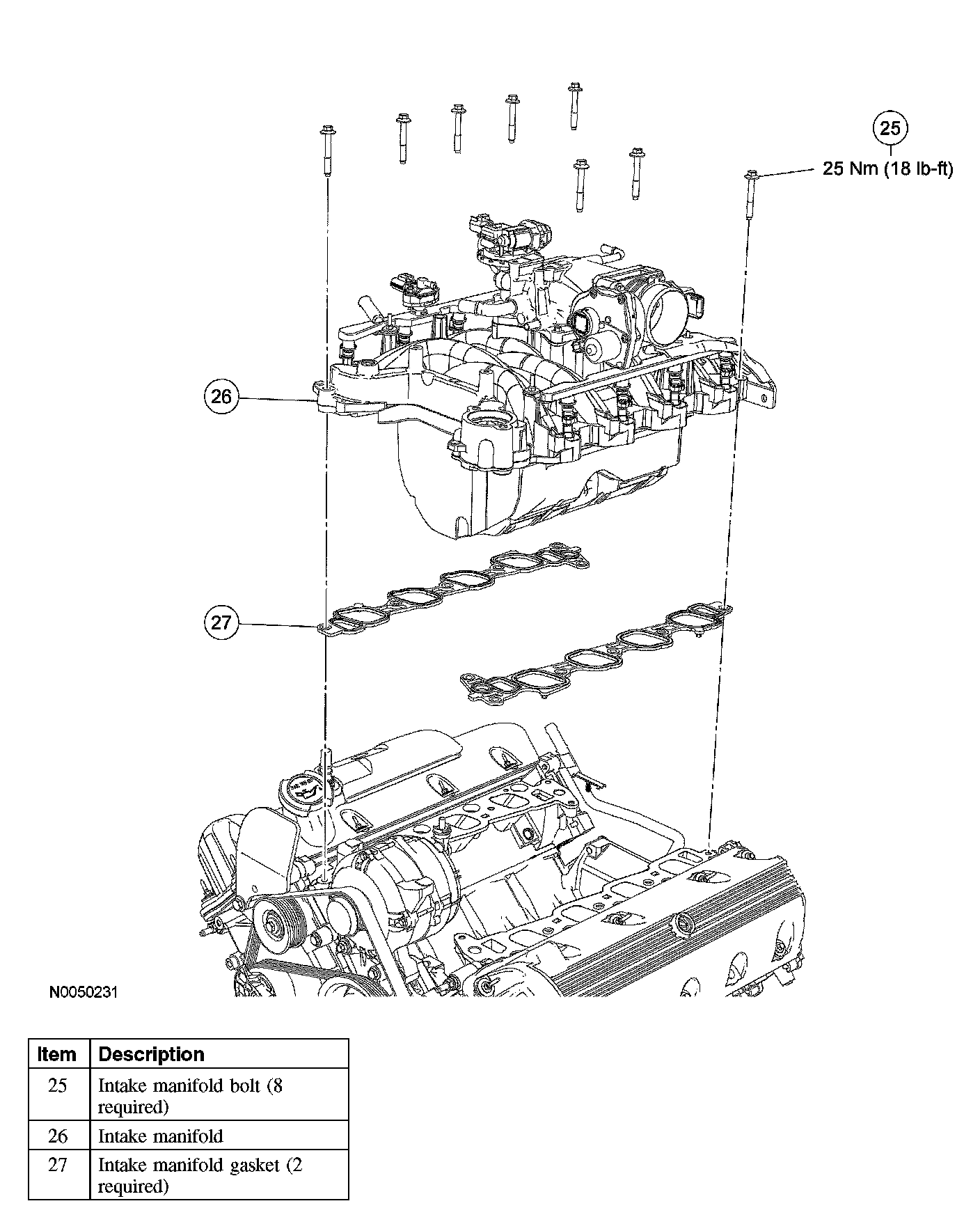 25
25 Nm (18 lb-ft)

26

27

N0050231

| Item | Description |
|---|---|
| 25 | Intake manifold bolt (8 required) |
| 26 | Intake manifold |
| 27 | Intake manifold gasket (2 required) |