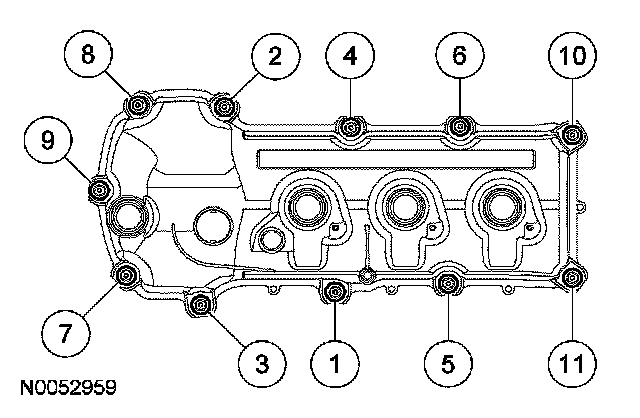 8
2
4
6
10
9
7
3
1
5
11
N0052959