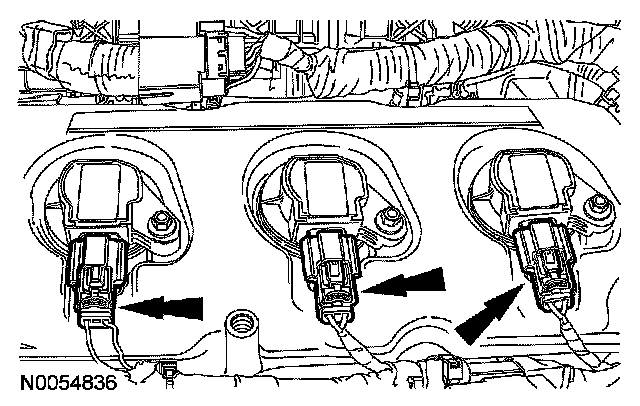 N0054836