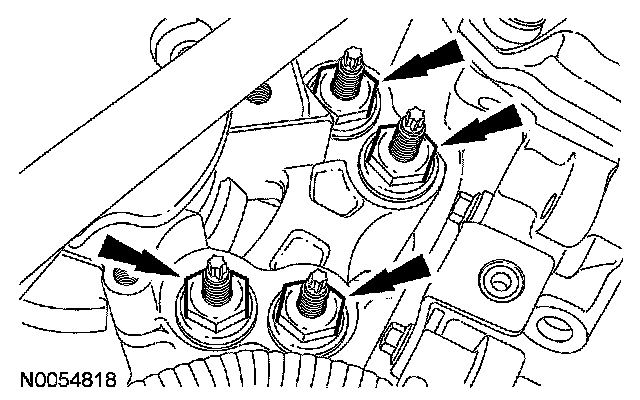 N0054818