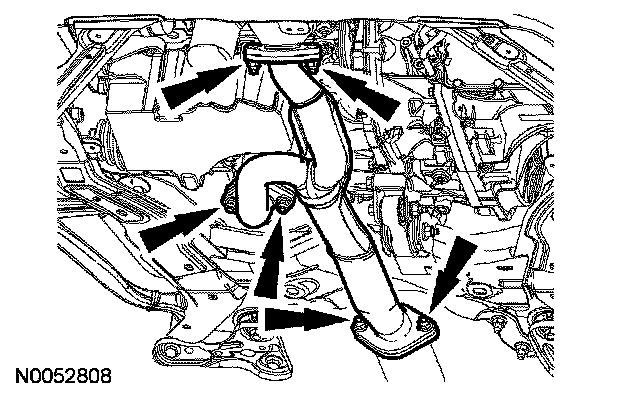 N0052808