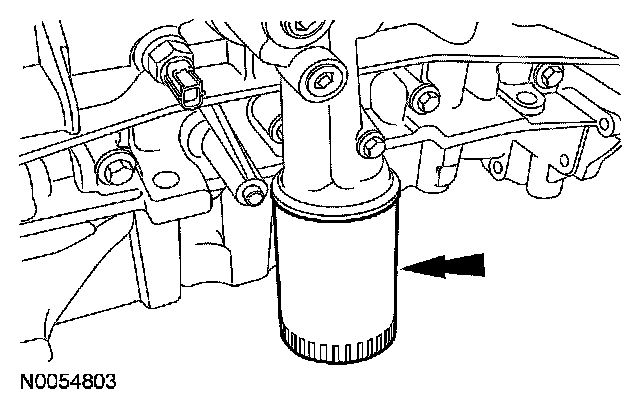 N0054803