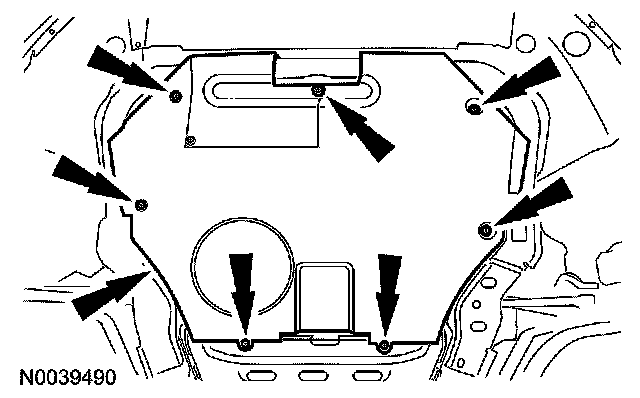 N0039490