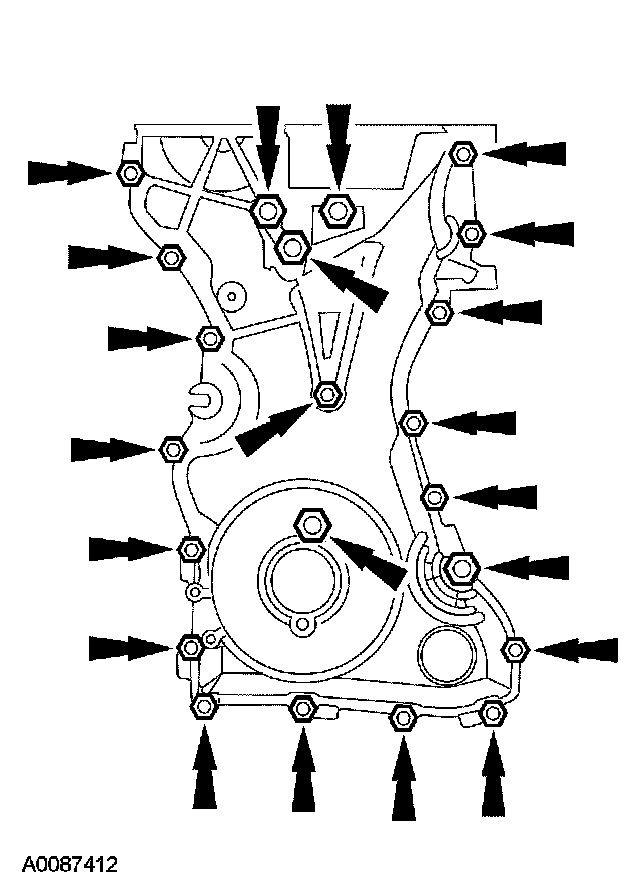 A0087412