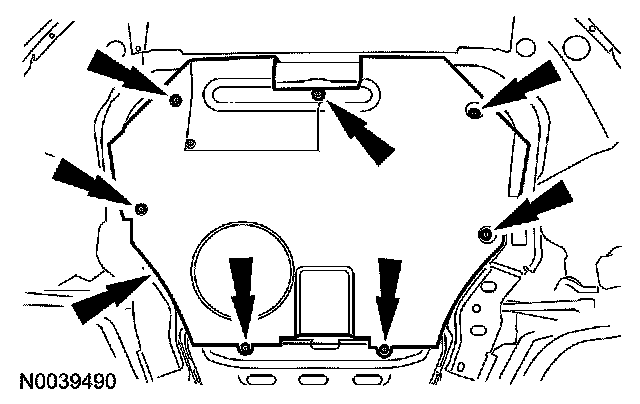 N0039490