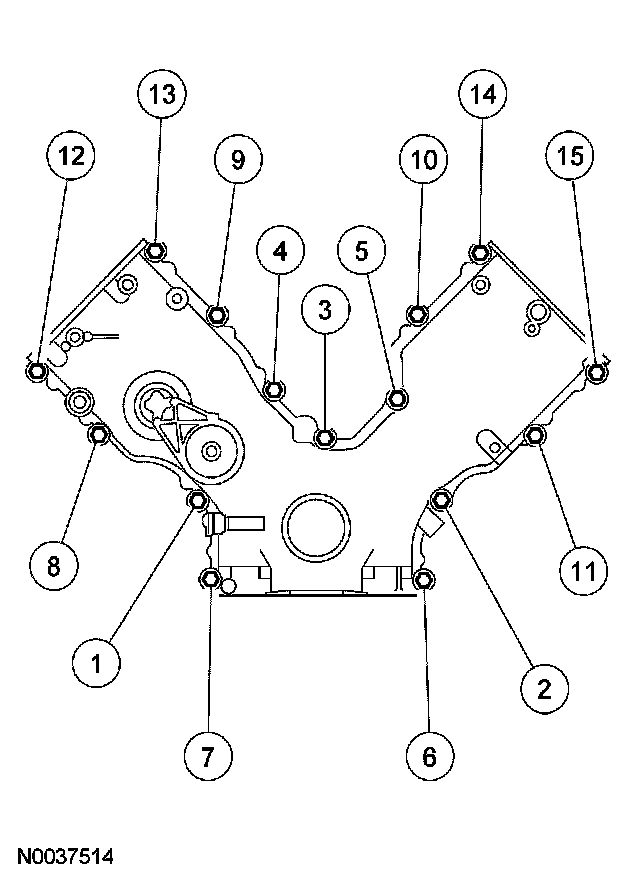 13
14
12
9
10
15
4
5
3
8
11
1
2
7
6
N0037514