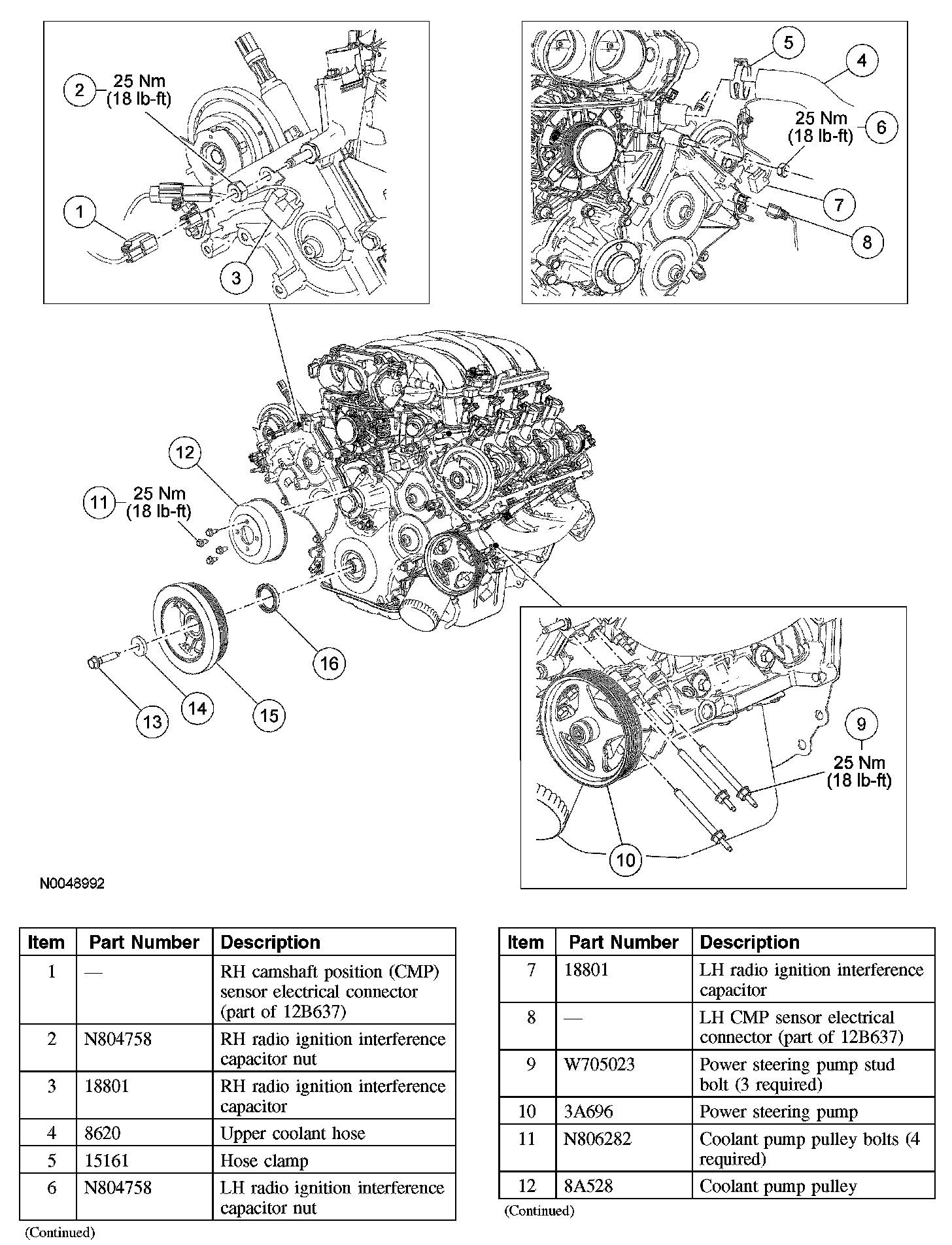 2 25 Nm (18 lb-ft)

1

3

5

4

25 Nm (18 lb-ft) 6

7

8

12

11 25 Nm (18 lb-ft)

16

13

14

15

9 25 Nm (18 lb-ft)

10

N0048992

| Item | Part Number | Description |
|---|---|---|
| 1 | — | RH camshaft position (CMP) sensor electrical connector (part of 12B637) |
| 2 | N804758 | RH radio ignition interference capacitor nut |
| 3 | 18801 | RH radio ignition interference capacitor |
| 4 | 8620 | Upper coolant hose |
| 5 | 15161 | Hose clamp |
| 6 | N804758 | LH radio ignition interference capacitor nut |

(Continued)

| Item | Part Number | Description |
|---|---|---|
| 7 | 18801 | LH radio ignition interference capacitor |
| 8 | — | LH CMP sensor electrical connector (part of 12B637) |
| 9 | W705023 | Power steering pump stud bolt (3 required) |
| 10 | 3A696 | Power steering pump |
| 11 | N806282 | Coolant pump pulley bolts (4 required) |
| 12 | 8A528 | Coolant pump pulley |

(Continued)