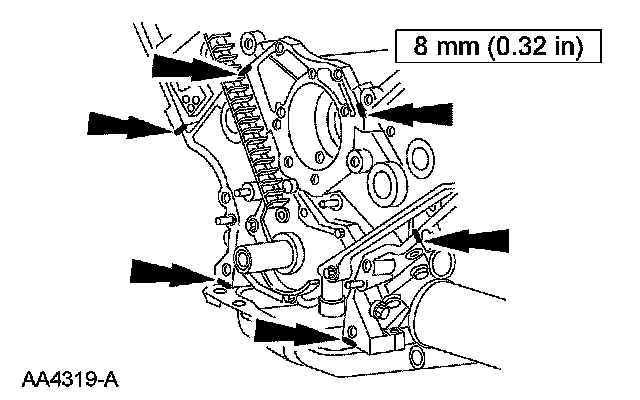 8 mm (0.32 in)

AA4319-A