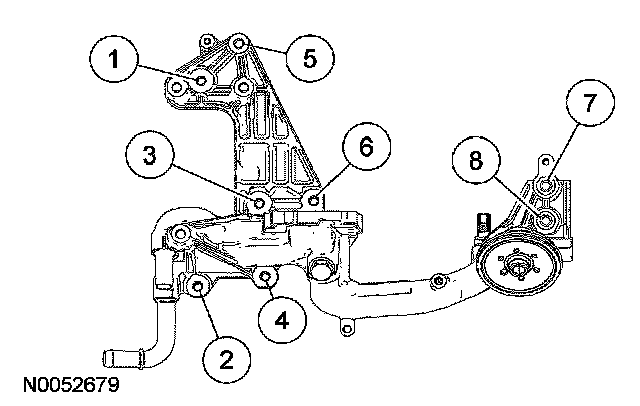 1
5
7
3
6
8
4
2
N0052679