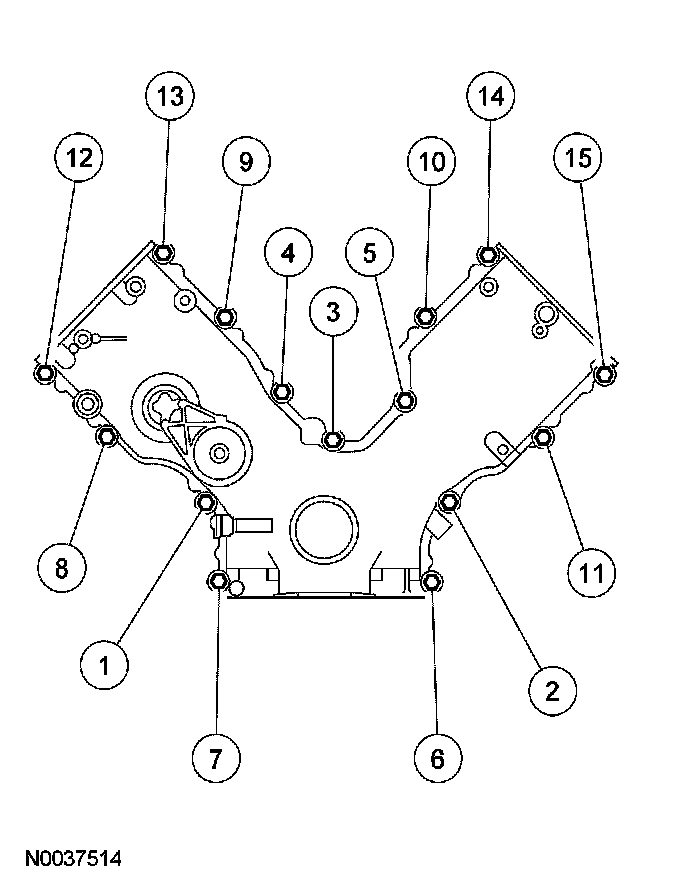 13
14
12
9
10
15
4
5
3
8
11
1
2
7
6
N0037514