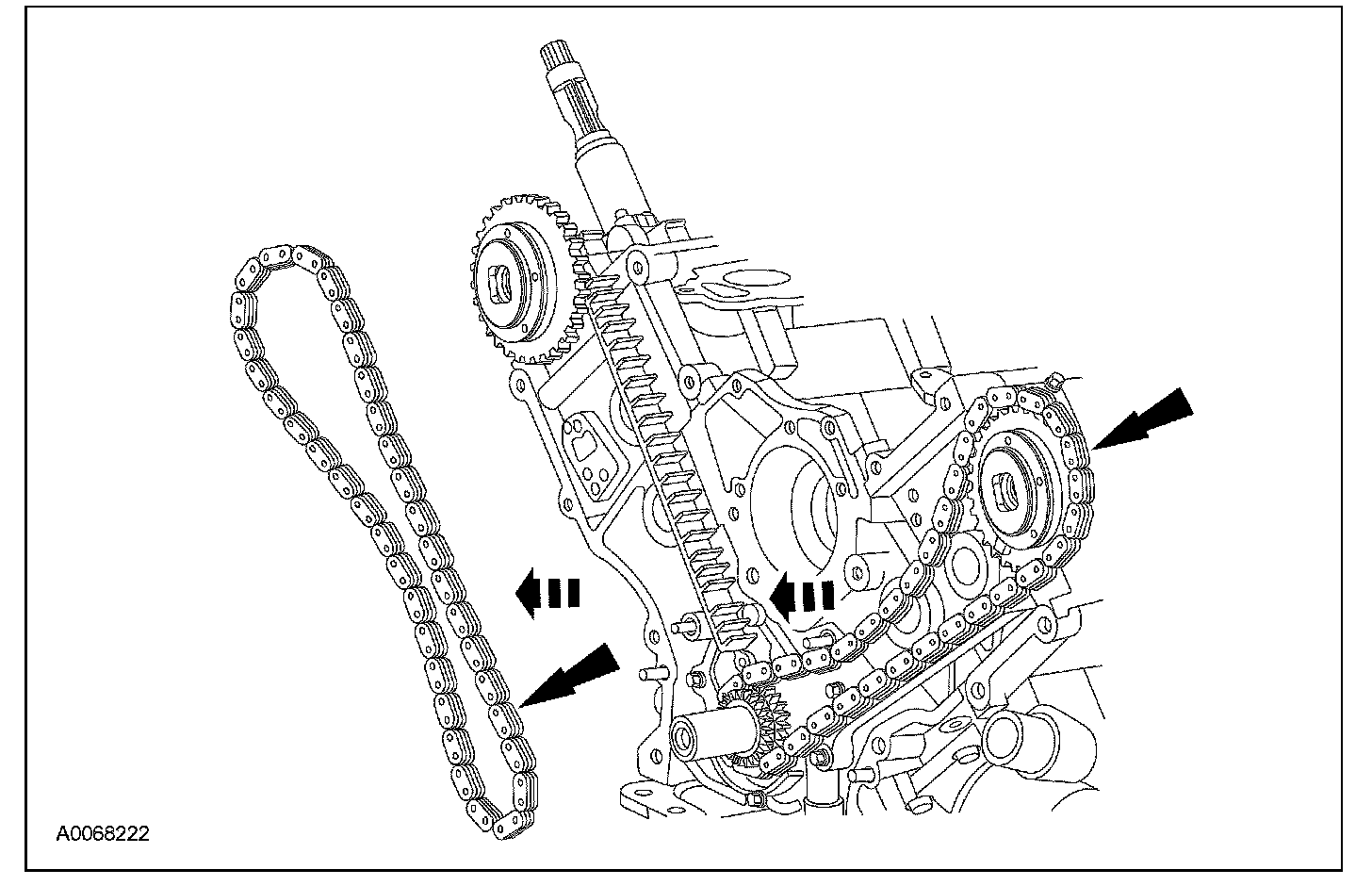 A0068222