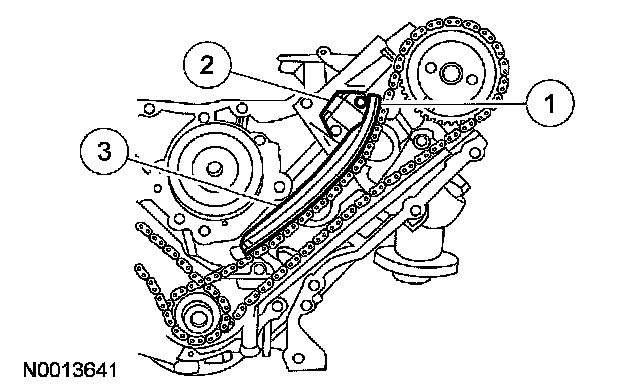 2
1
3
N0013641