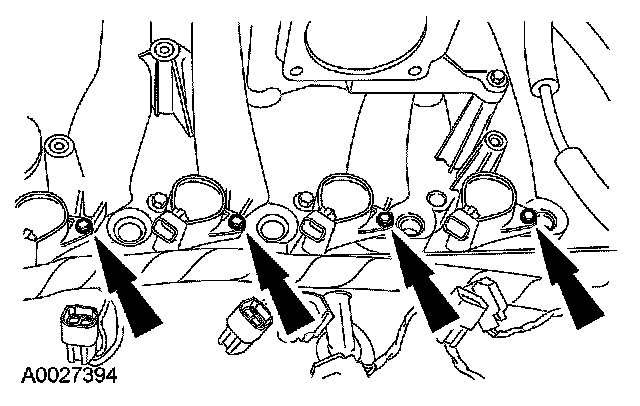 A0027394