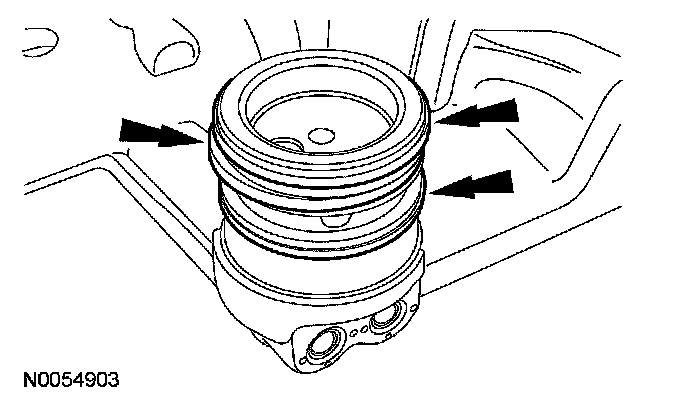 N0054903