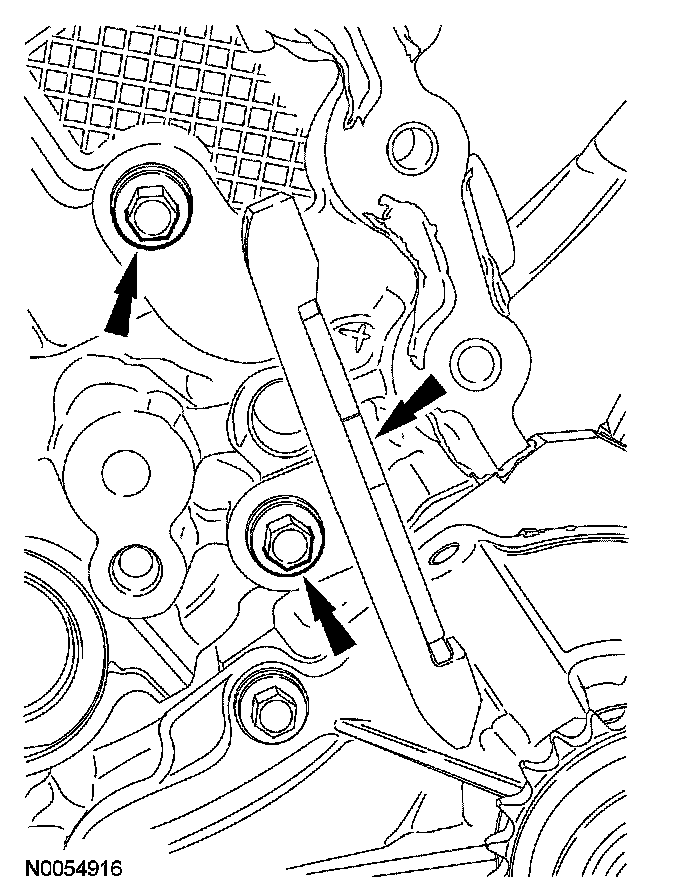 N0054916