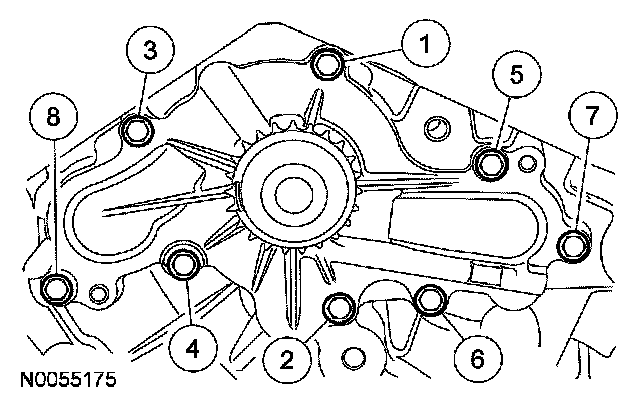 3
1
5
8
7
4
2
6
N0055175