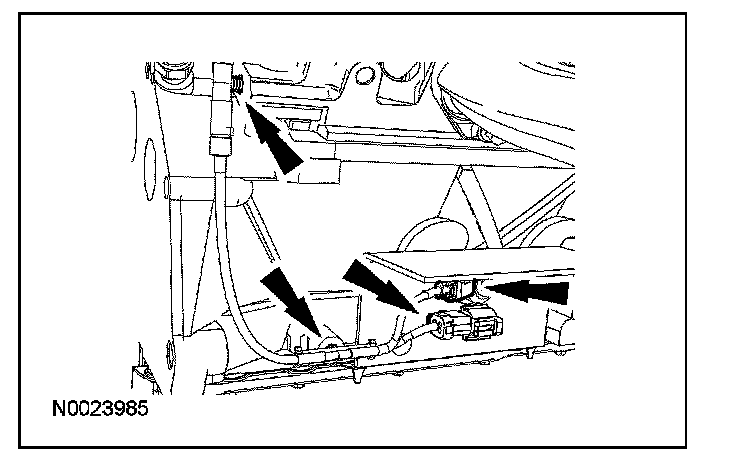 N0023985