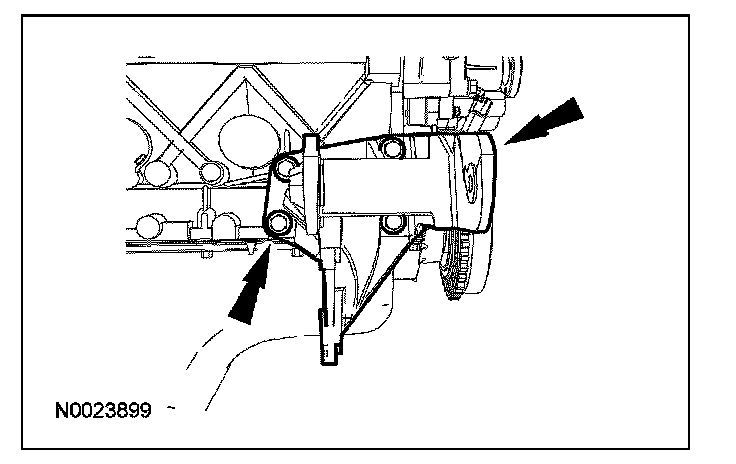 N0023899