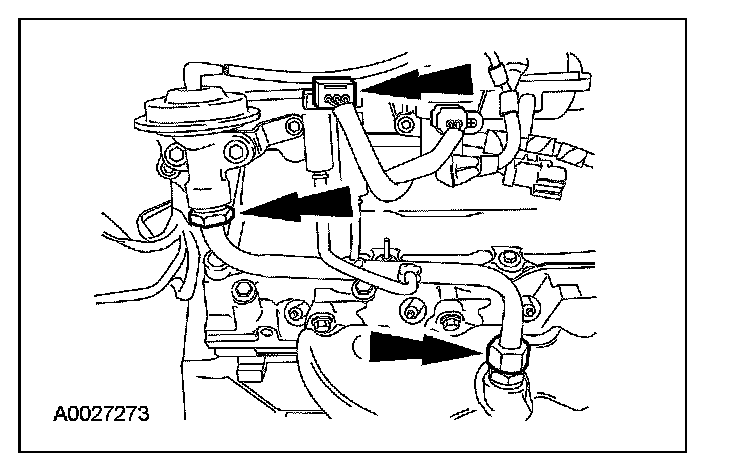 A0027273