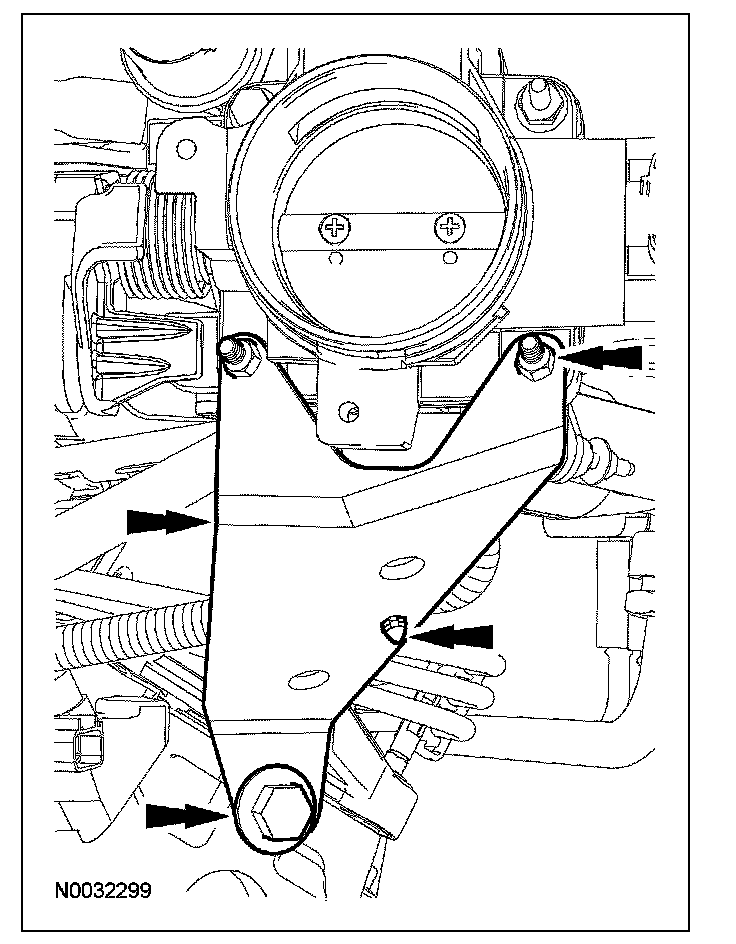 N0032299