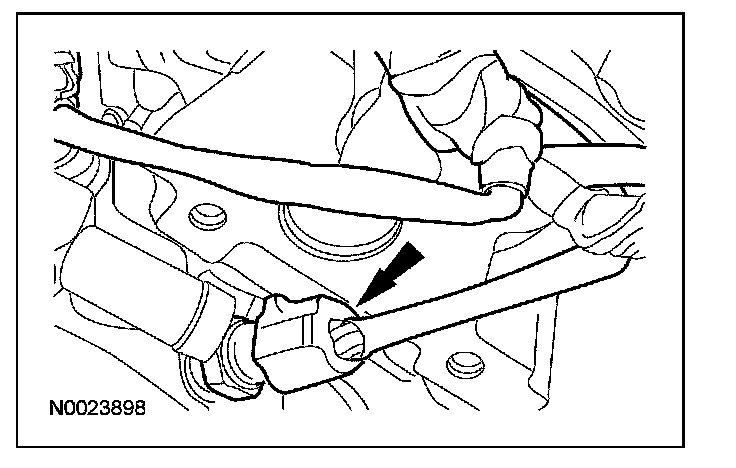 N0023898