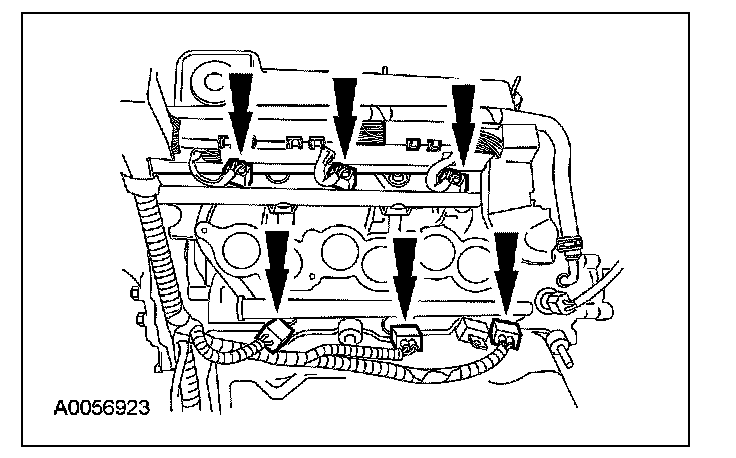 A0056923