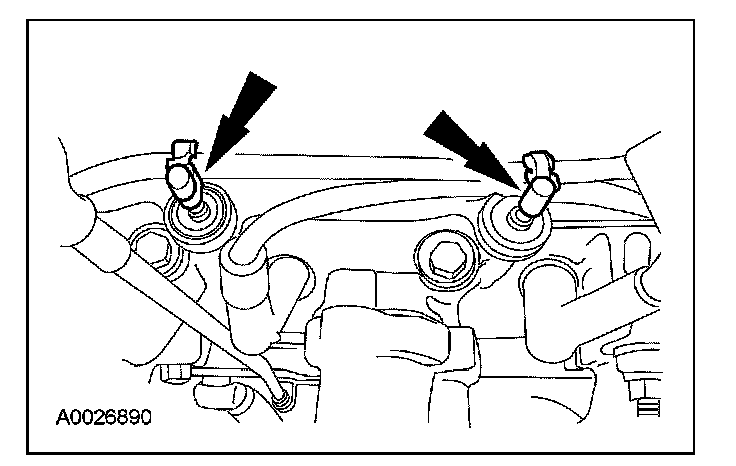 A0026890