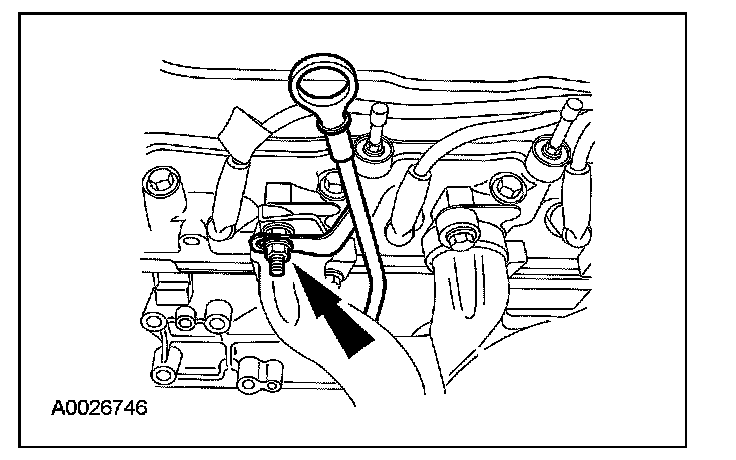 A0026746