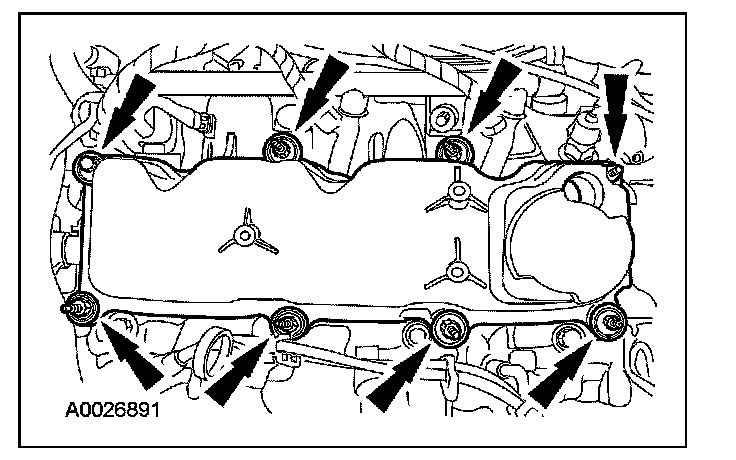 A0026891